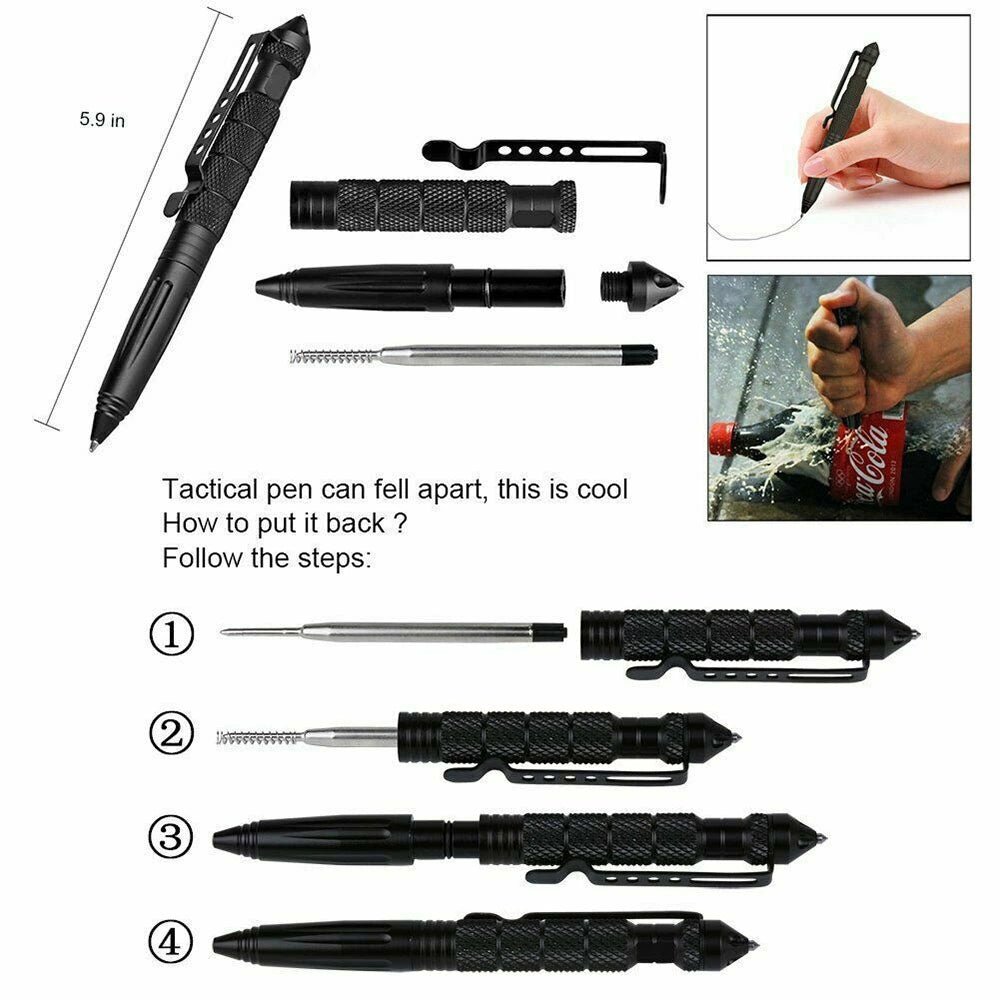 5.9 in

Coca-Cola

Tactical pen can fell apart, this is cool
How to put it back ?
Follow the steps:

①

②

③

④